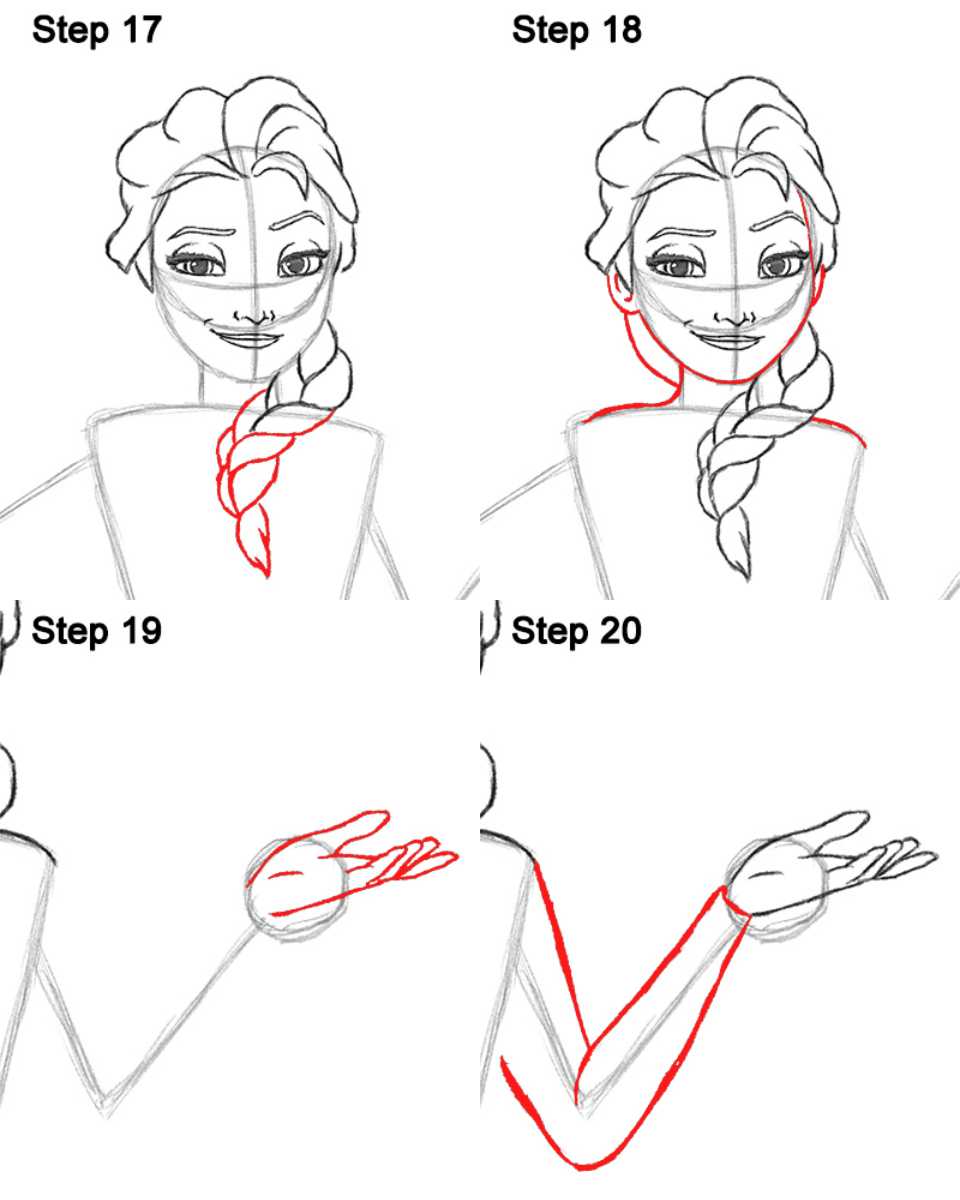 Step 17

Step 18

Step 19

Step 20