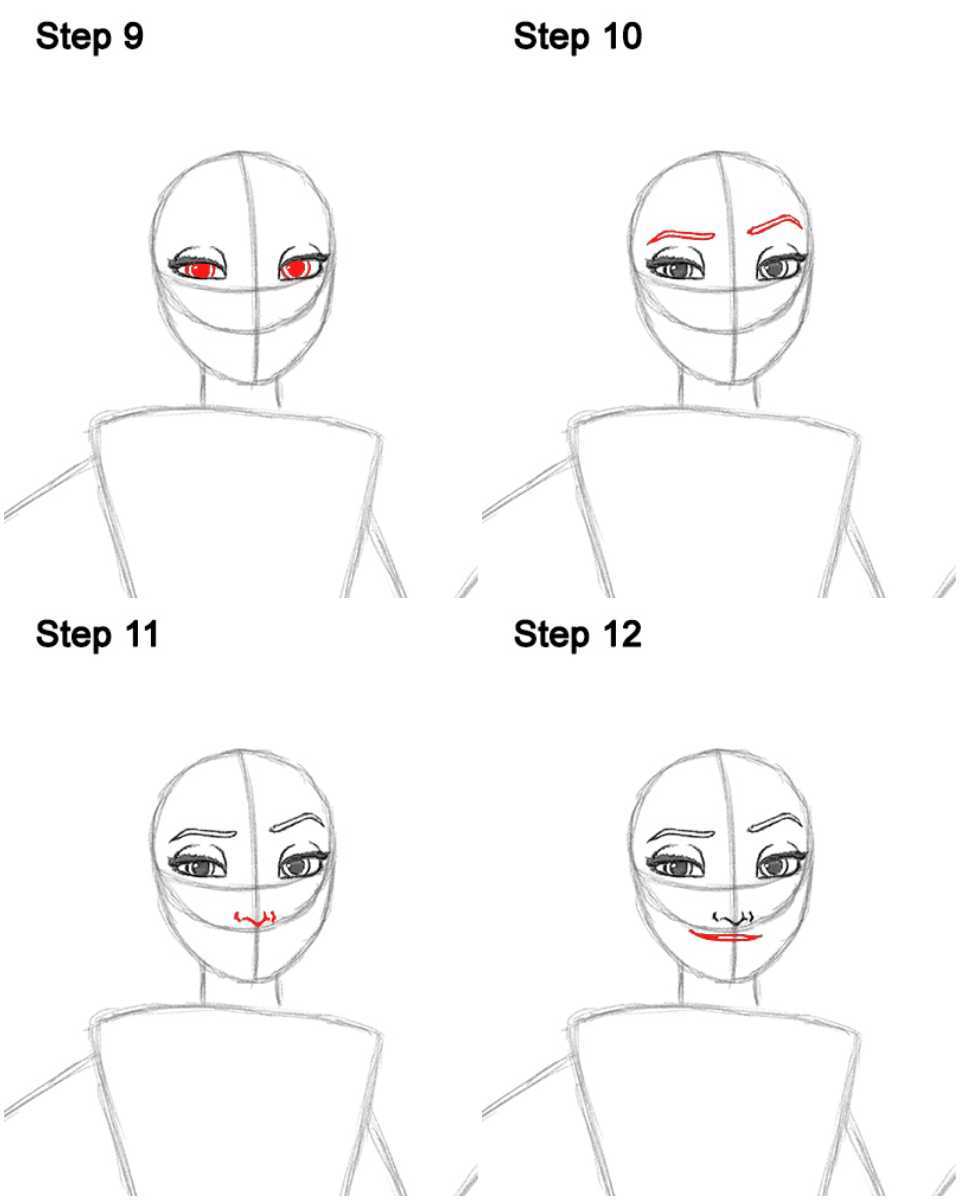 Step 9

Step 10

Step 11

Step 12