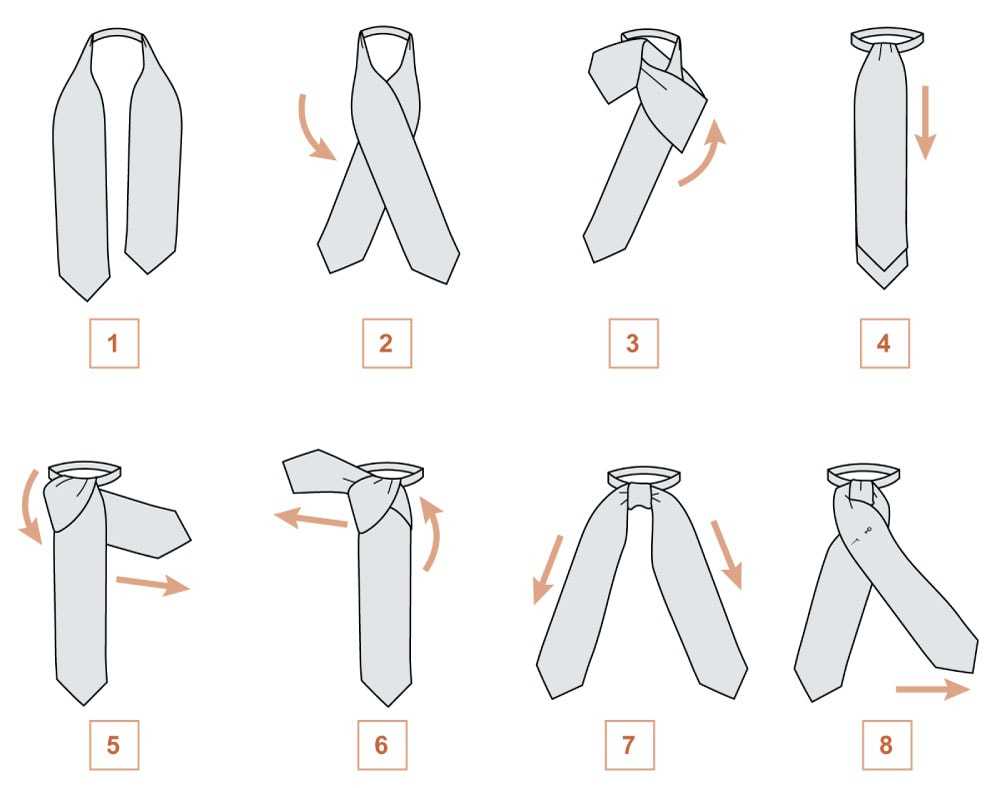 1
2
3
4
5
6
7
8