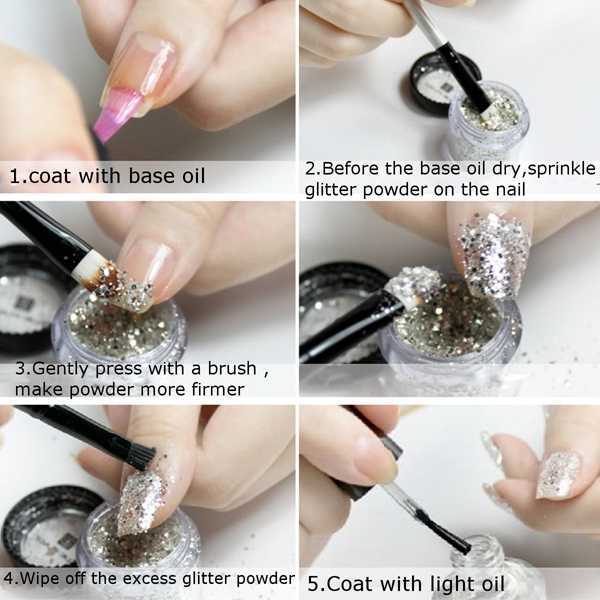 1.coat with base oil

2.Before the base oil dry,sprinkle glitter powder on the nail

3.Gently press with a brush , make powder more firmer

4.Wipe off the excess glitter powder

5.Coat with light oil