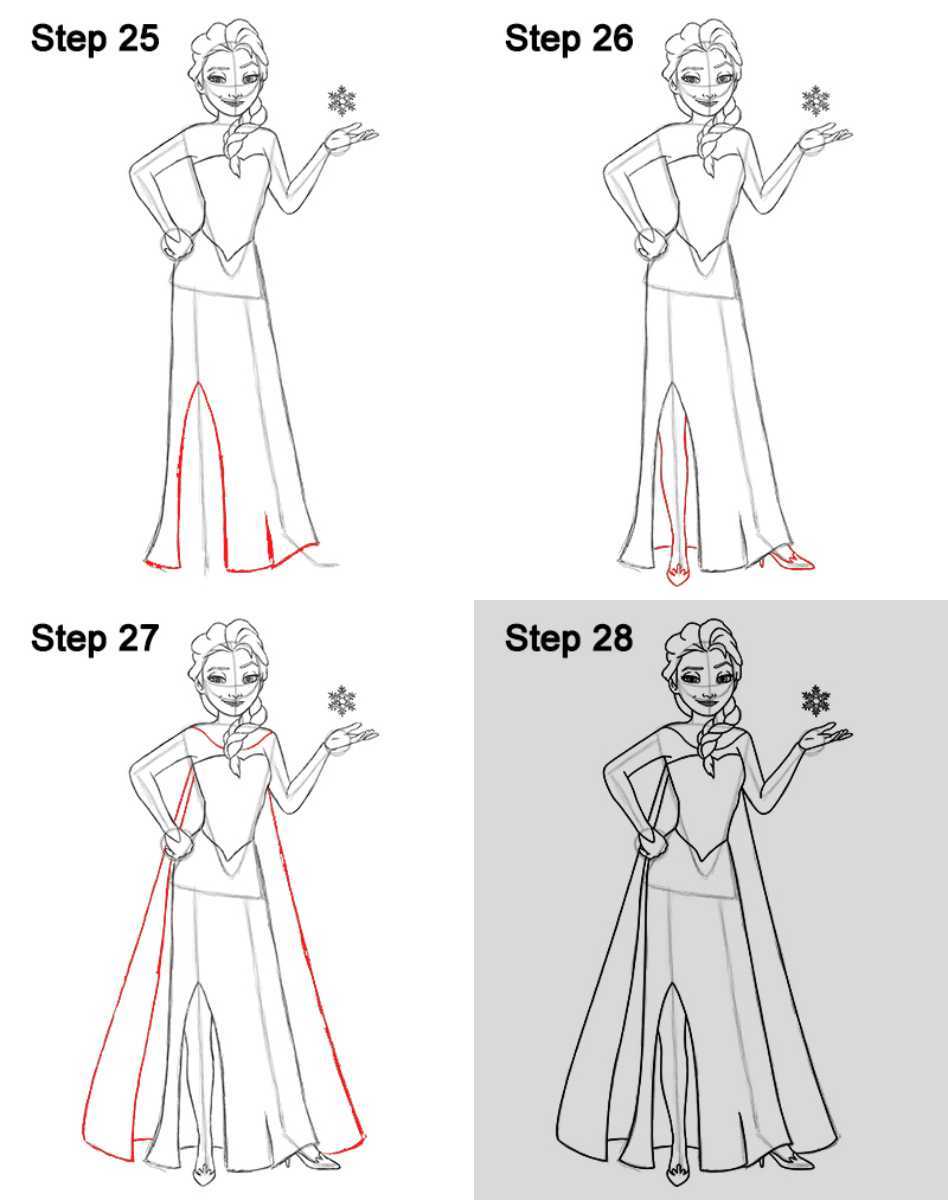 Step 25

Step 26

Step 27

Step 28