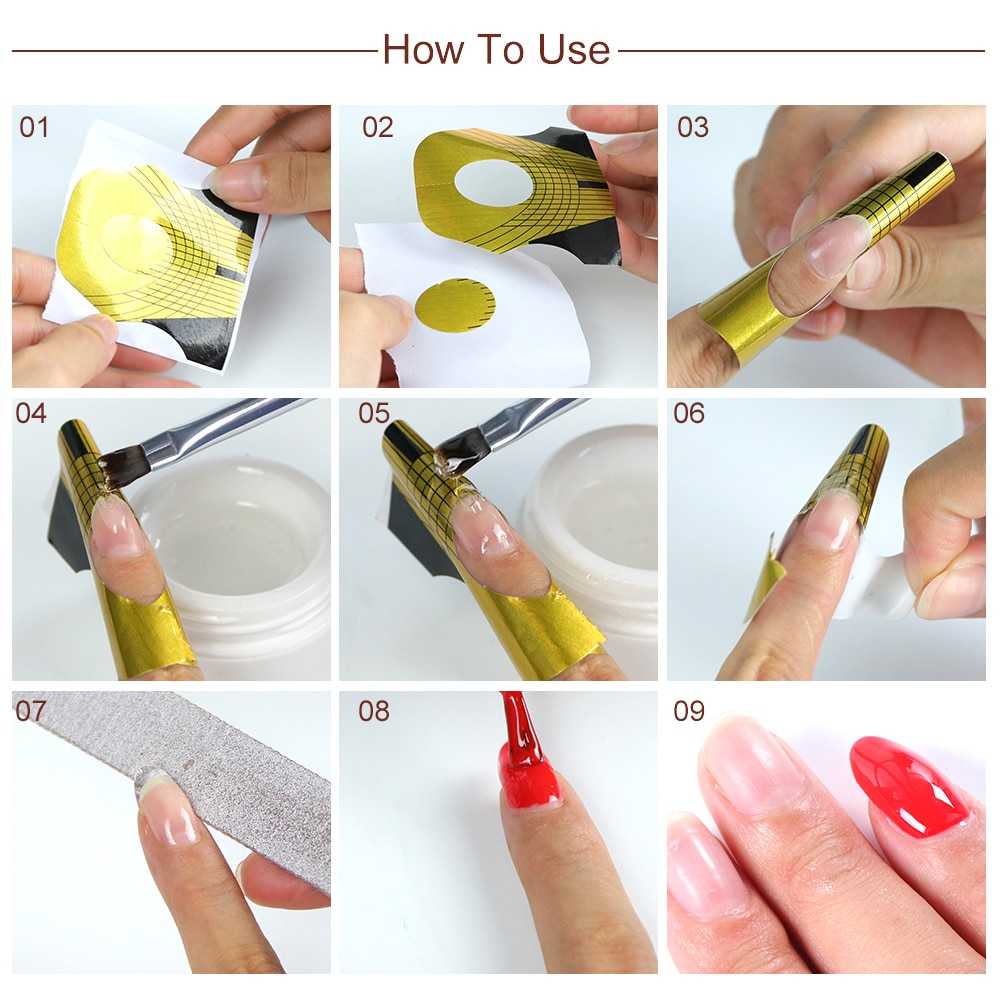 How To Use

01

02

03

04

05

06

07

08

09