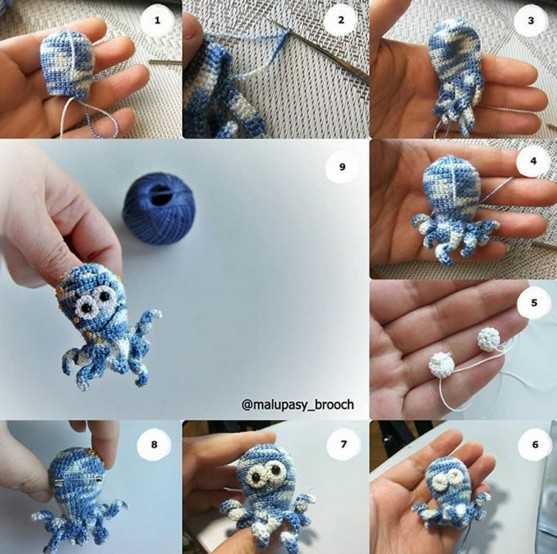 1

2

3

9

4

5

@malupasy_brooch

8

7

6