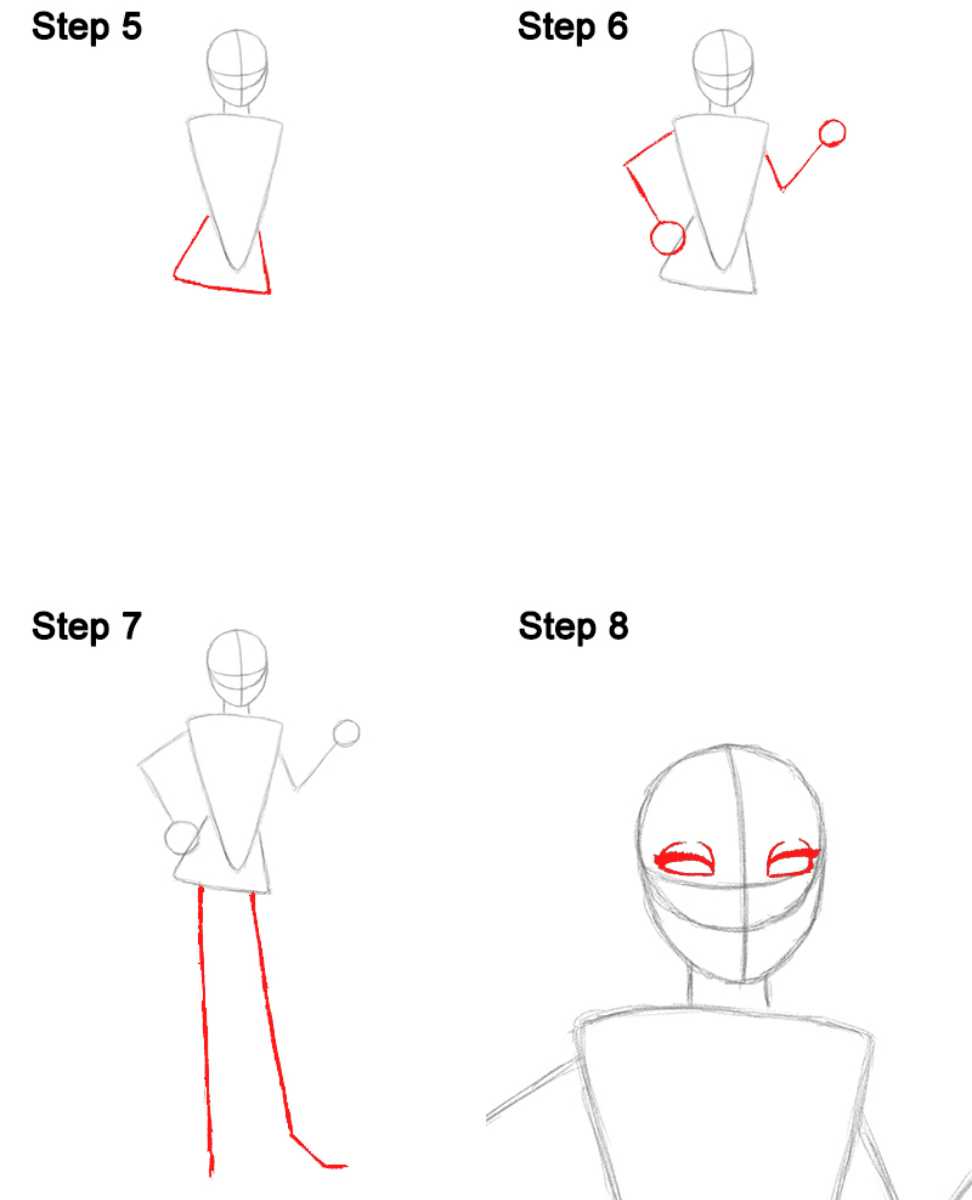 Step 5

Step 6

Step 7

Step 8